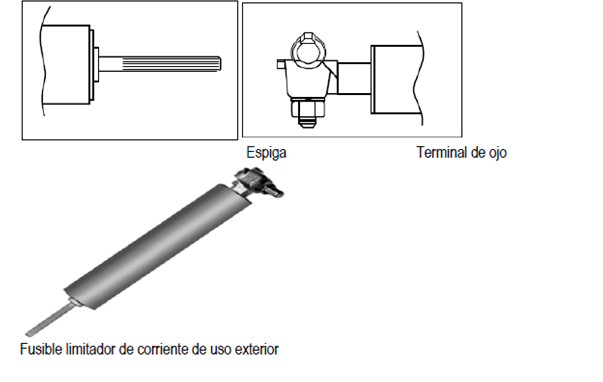 Espiga

Terminal de ojo

Fusible limitador de corriente de uso exterior